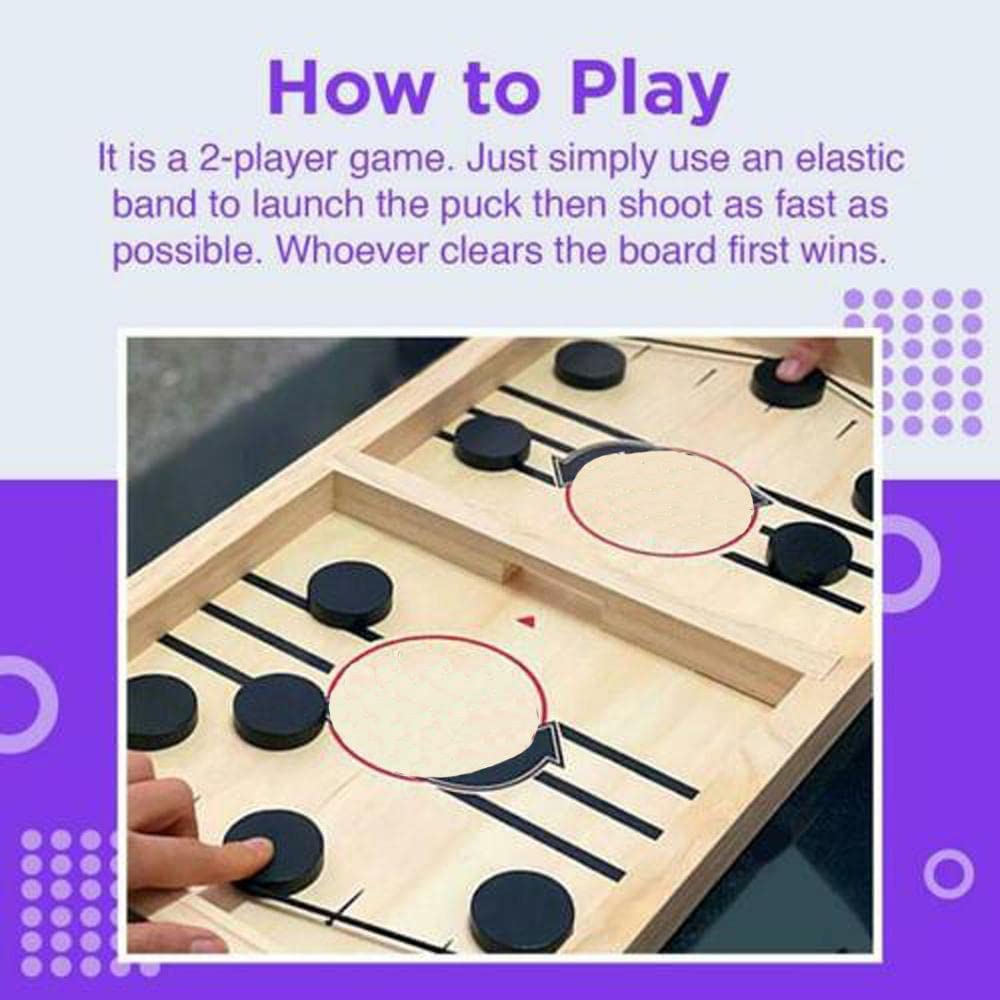 How to Play

It is a 2-player game. Just simply use an elastic band to launch the puck then shoot as fast as possible. Whoever clears the board first wins.